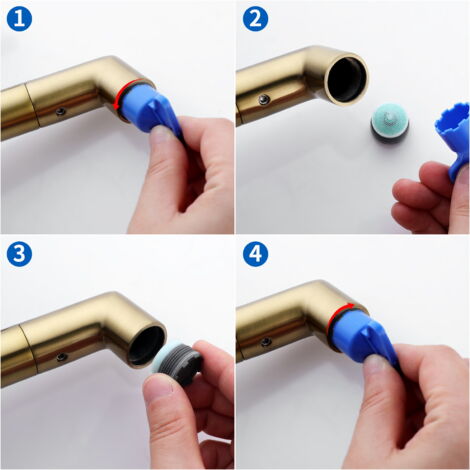 1

2

3

4