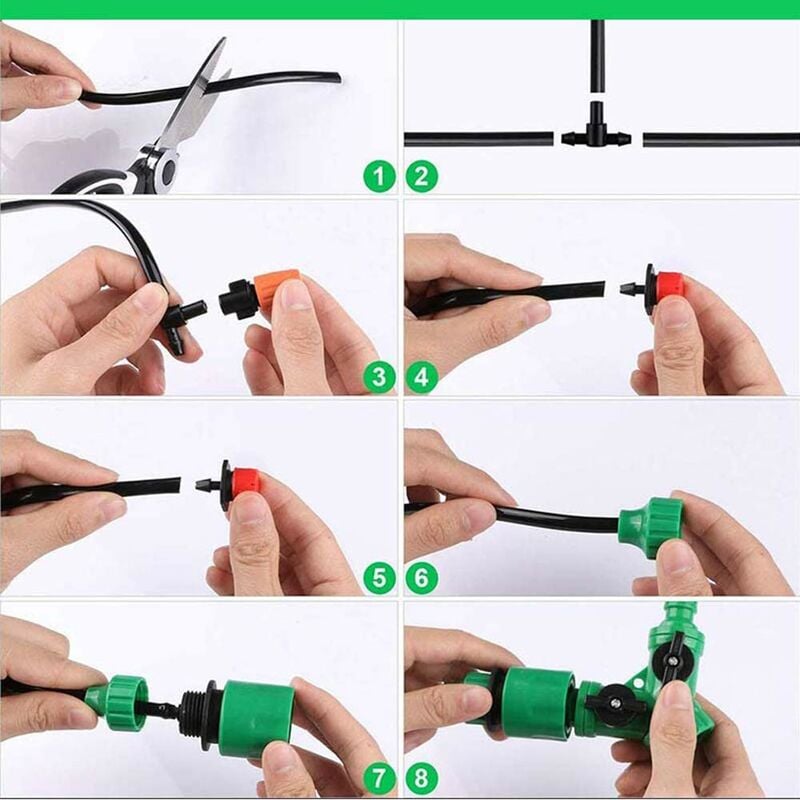 1
2
3
4
5
6
7
8