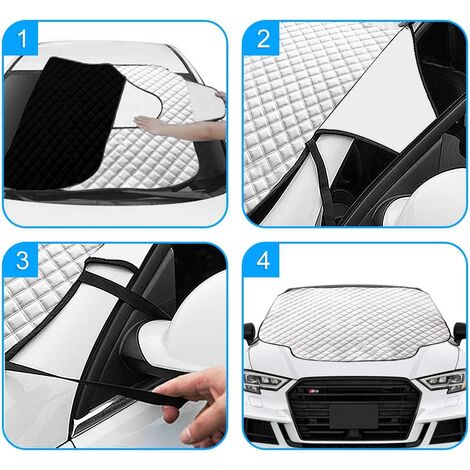 1

2

3

4