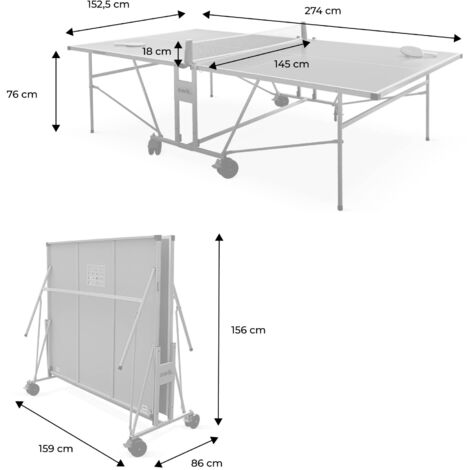 152,5 cm
274 cm
18 cm
145 cm
76 cm
156 cm
159 cm
86 cm