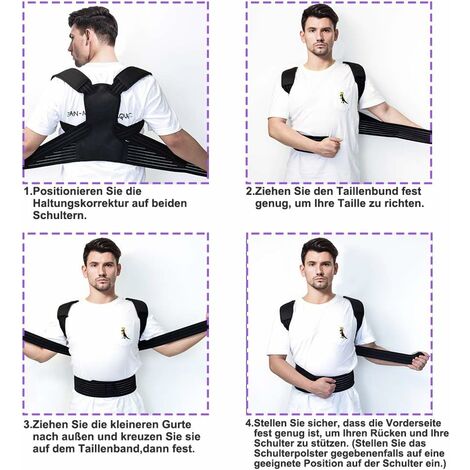 1.Positionieren Sie die Haltungskorrektur auf beiden Schultern.

2.Ziehen Sie den Taillenbund fest genug, um Ihre Taille zu richten.

3.Ziehen Sie die kleineren Gurte nach außen und kreuzen Sie sie auf dem Taillenband,dann fest.

4.Stellen Sie sicher, dass die Vorderseite fest genug ist, um Ihren Rücken und Ihre Schulter zu stützen. (Stellen Sie das Schulterpolster gegebenenfalls auf eine geeignete Position auf der Schulter ein.)