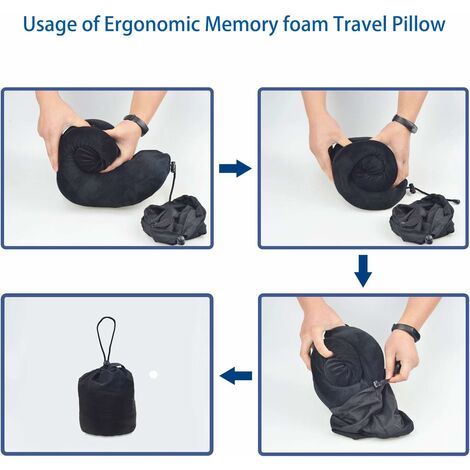 Usage of Ergonomic Memory foam Travel Pillow