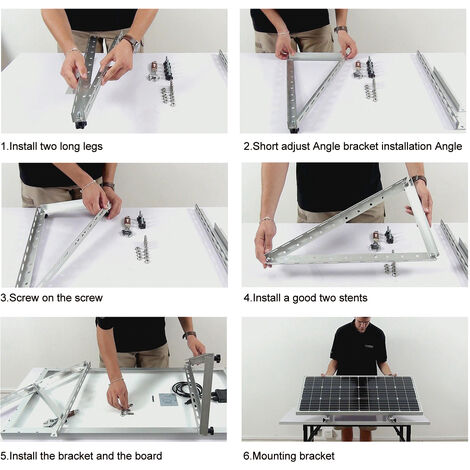 1.Install two long legs

2.Short adjust Angle bracket installation Angle

3.Screw on the screw

4.Install a good two stents

5.Install the bracket and the board

6.Mounting bracket