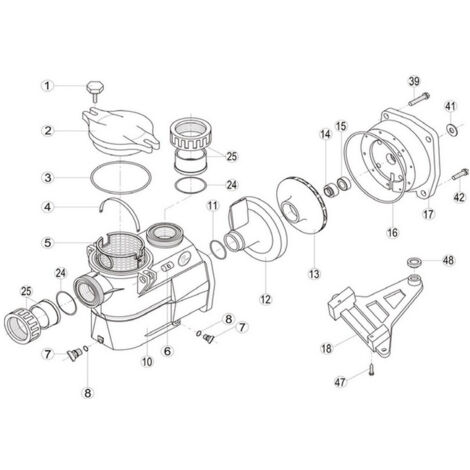 1
2
3
4
5
24
25
7
8
10
6
8
7
25
24
11
12
13
14
15
16
17
39
41
42
48
18
47