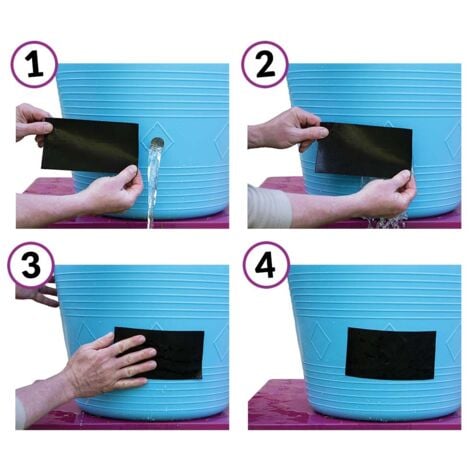 1

2

3

4