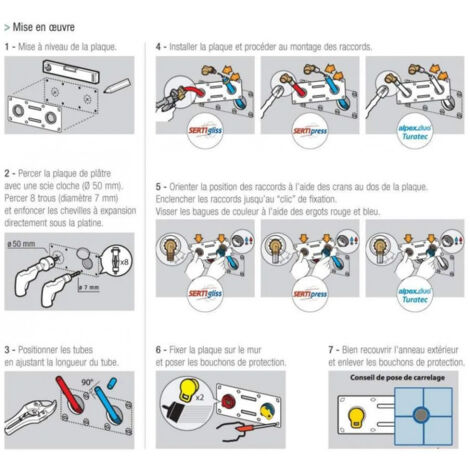 > Mise en œuvre

1 - Mise à niveau de la plaque.

2 - Percer la plaque de plâtre avec une scie cloche (Ø 50 mm). Percer 8 trous (diamètre 7 mm) et enfoncer les chevilles à expansion directement sous la platine.

ø 50 mm

x8

ø 7 mm

3 - Positionner les tubes en ajustant la longueur du tube.

90°

4 - Installer la plaque et procéder au montage des raccords.

SERTIgliss

SERTIpress

alpex.duo Turatec

5 - Orienter la position des raccords à l'aide des crans au dos de la plaque. Enclencher les raccords jusqu'au "clic" de fixation. Visser les bagues de couleur à l'aide des ergots rouge et bleu.

SERTIgliss

SERTIpress

alpex.duo Turatec

6 - Fixer la plaque sur le mur et poser les bouchons de protection.

x2

7 - Bien recouvrir l'anneau extérieur et enlever les bouchons de protection.

Conseil de pose de carrelage