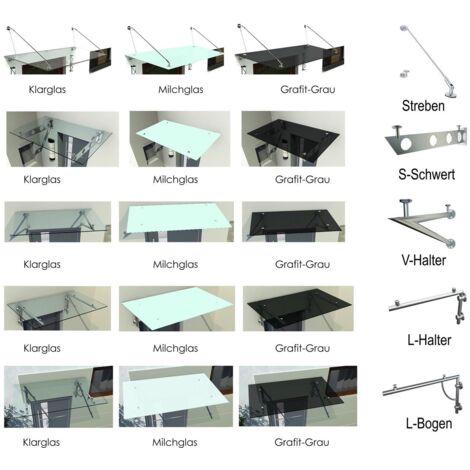 Klarglas
Milchglas
Grafit-Grau
Streben

Klarglas
Milchglas
Grafit-Grau
S-Schwert

Klarglas
Milchglas
Grafit-Grau
V-Halter

Klarglas
Milchglas
Grafit-Grau
L-Halter

Klarglas
Milchglas
Grafit-Grau
L-Bogen