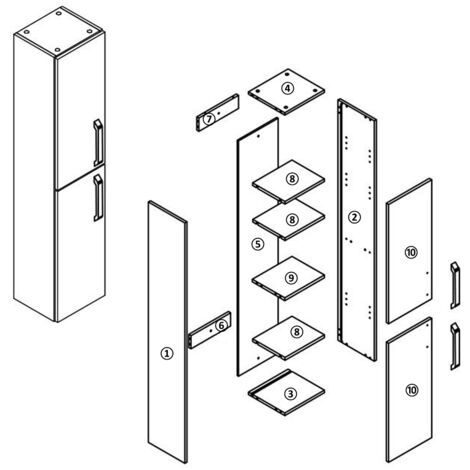 ④
⑦
⑧
⑧
②
⑤
⑩
⑨
⑥
⑧
①
③
⑩