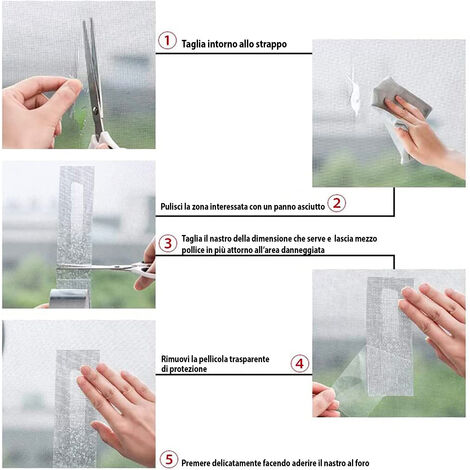 1 Taglia intorno allo strappo

Pulisci la zona interessata con un panno asciutto 2

3 Taglia il nastro della dimensione che serve e lascia mezzo pollice in più attorno all'area danneggiata

Rimuovi la pellicola trasparente di protezione 4

5 Premere delicatamente facendo aderire il nastro al foro