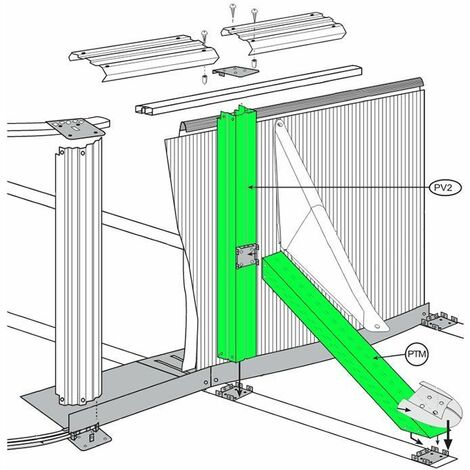 PV2

PTM