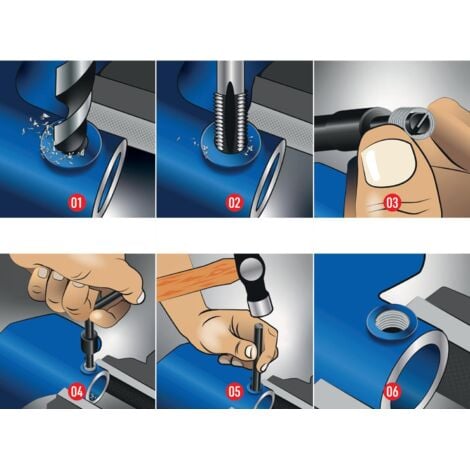 01

02

03

04

05

06