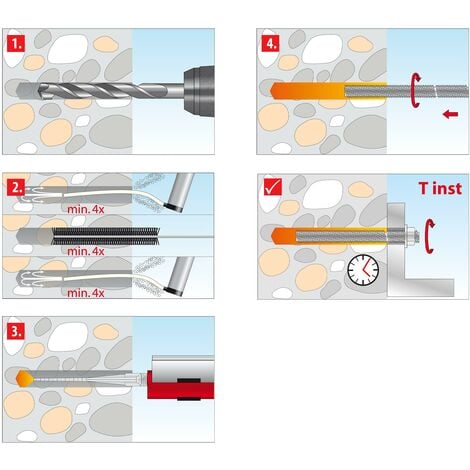 1.

2.
min. 4x
min. 4x
min. 4x

3.

4.

T inst