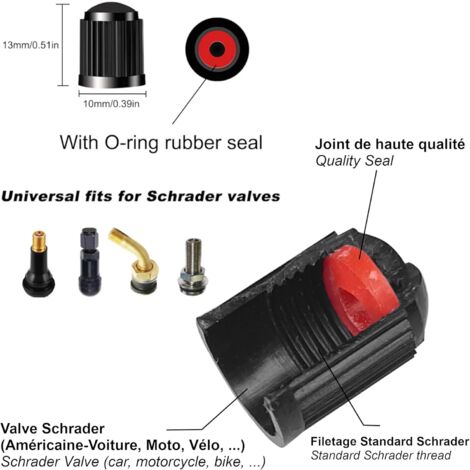 13mm/0.51in

10mm/0.39in

With O-ring rubber seal

Joint de haute qualité
Quality Seal

Universal fits for Schrader valves

Valve Schrader
(Américaine-Voiture, Moto, Vélo, ...)
Schrader Valve (car, motorcycle, bike, ...)

Filetage Standard Schrader
Standard Schrader thread