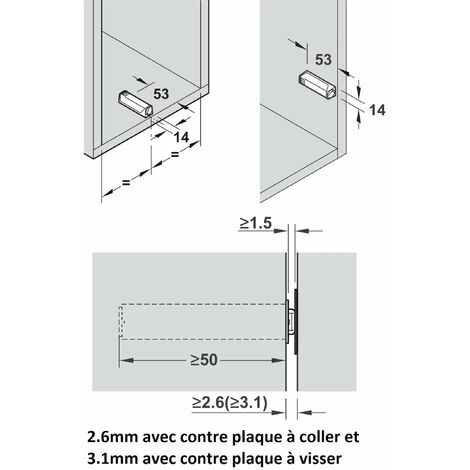 53

14

=

=

53

14

≥1.5

≥50

≥2.6(≥3.1)

2.6mm avec contre plaque à coller et
3.1mm avec contre plaque à visser