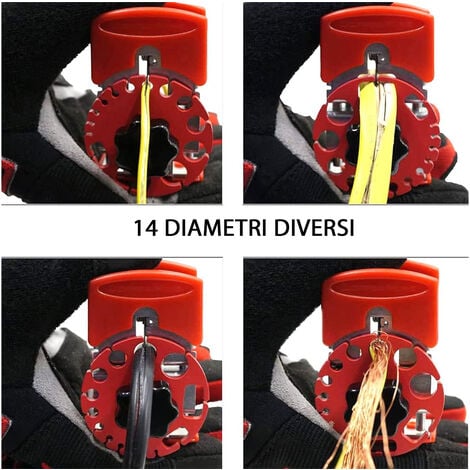 14 DIAMETRI DIVERSI