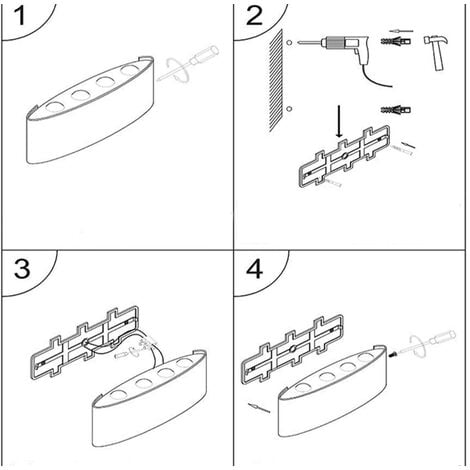 1

2

3

4