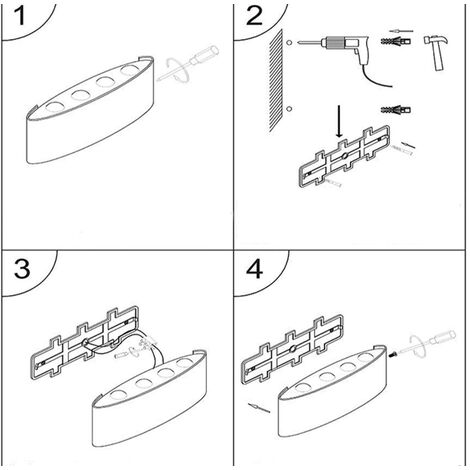 1

2

3

4