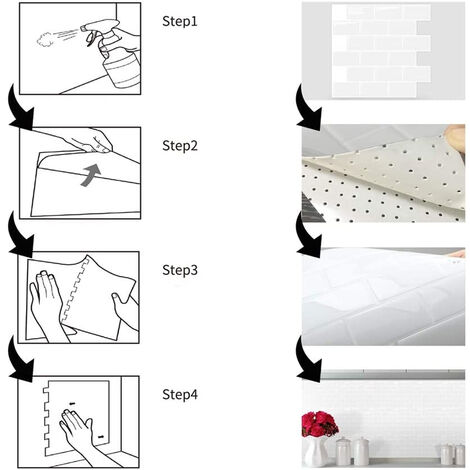 Step1

Step2

Step3

Step4