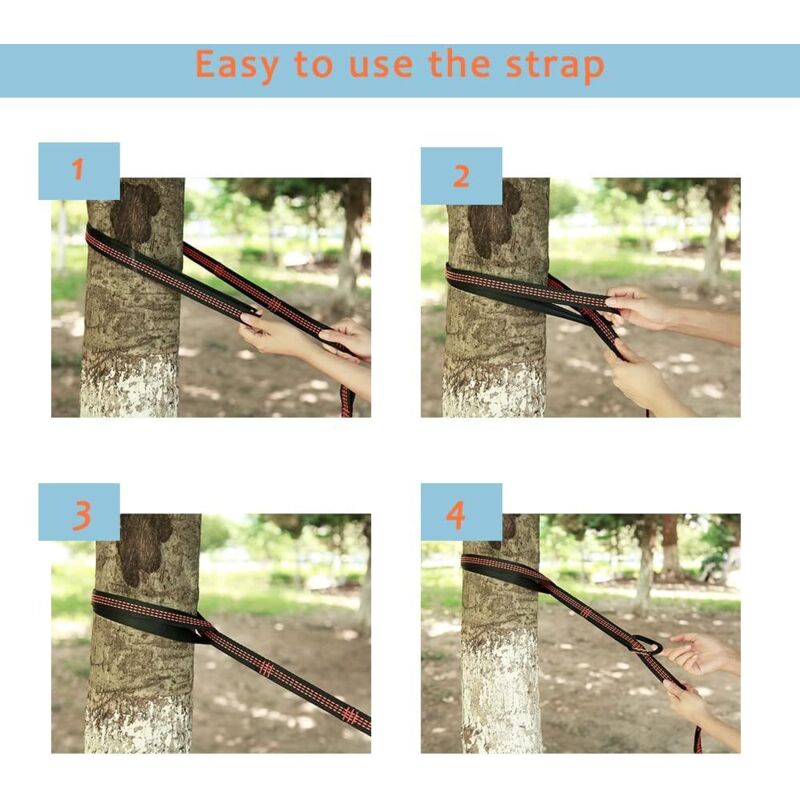 Easy to use the strap

1

2

3

4