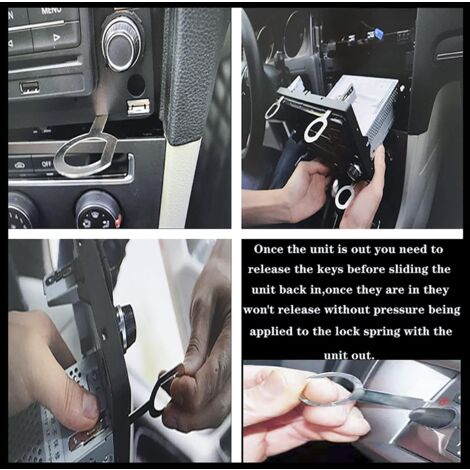 MENU

OFF

Once the unit is out you need to release the keys before sliding the unit back in,once they are in they won't release without pressure being applied to the lock spring with the unit out.