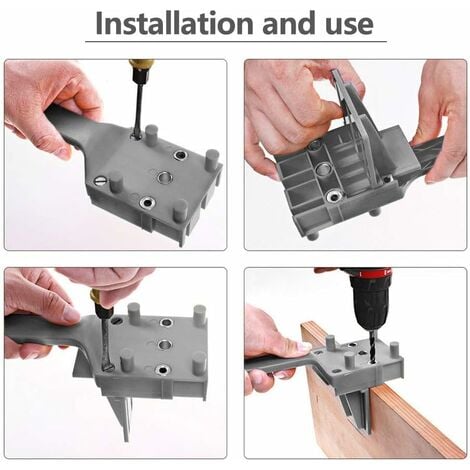 Installation and use