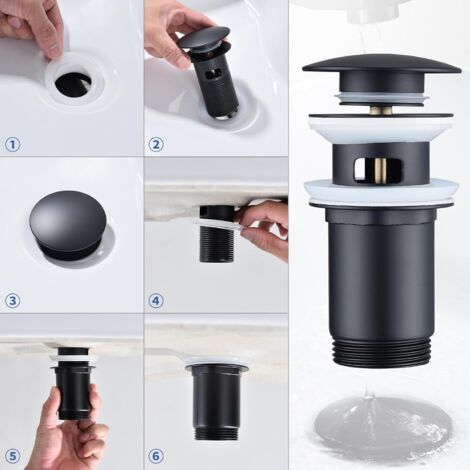 ①
②
③
④
⑤
⑥