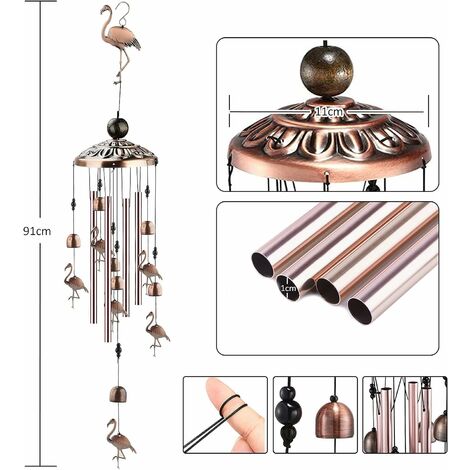 91cm

11cm

1cm