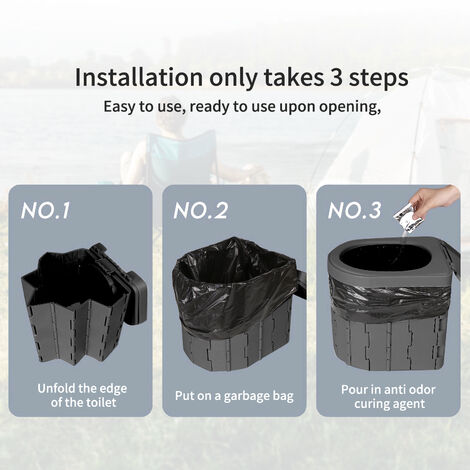 Installation only takes 3 steps

Easy to use, ready to use upon opening,

NO.1

Unfold the edge of the toilet

NO.2

Put on a garbage bag

NO.3

Pour in anti odor curing agent