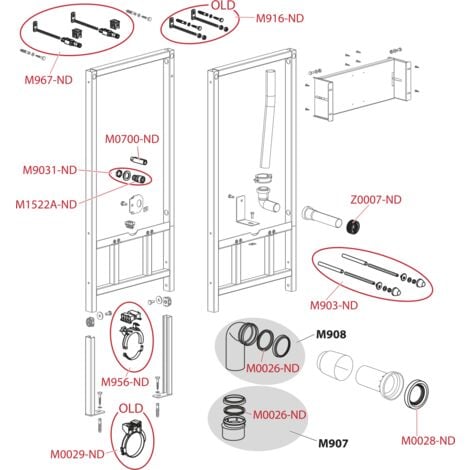 OLD
M916-ND
M967-ND
M0700-ND
M9031-ND
M1522A-ND
Z0007-ND
M903-ND
M908
M0026-ND
M956-ND
OLD
M0026-ND
M907
M0028-ND
M0029-ND