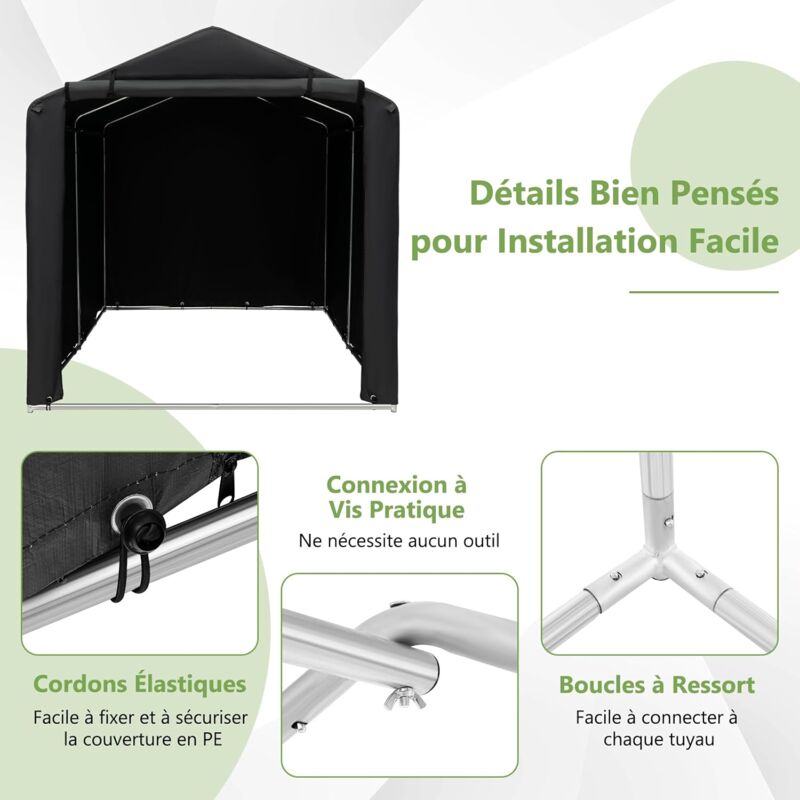 Détails Bien Pensés pour Installation Facile

Connexion à Vis Pratique

Ne nécessite aucun outil

Cordons Élastiques

Facile à fixer et à sécuriser la couverture en PE

Boucles à Ressort

Facile à connecter à chaque tuyau