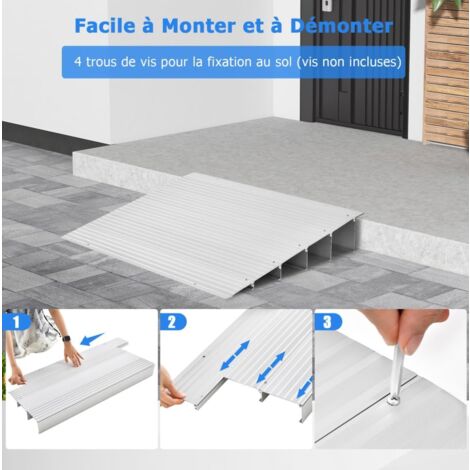 Facile à Monter et à Démonter

4 trous de vis pour la fixation au sol (vis non incluses)

1

2

3