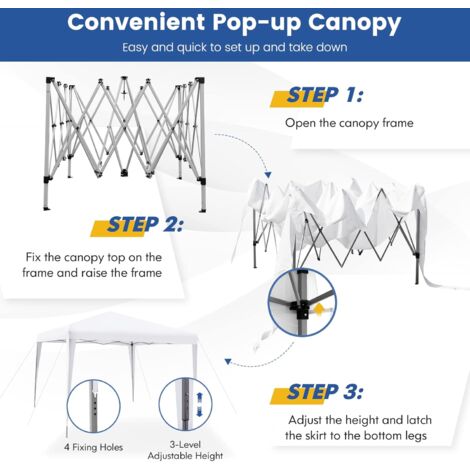 Convenient Pop-up Canopy

Easy and quick to set up and take down

STEP 1:

Open the canopy frame

STEP 2:

Fix the canopy top on the frame and raise the frame

STEP 3:

Adjust the height and latch the skirt to the bottom legs

4 Fixing Holes

3-Level Adjustable Height