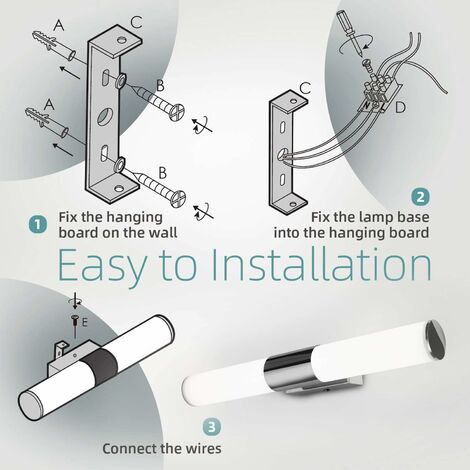 A

C

B

A

B

1 Fix the hanging board on the wall

C

N L

D

2 Fix the lamp base into the hanging board

Easy to Installation

E

3 Connect the wires