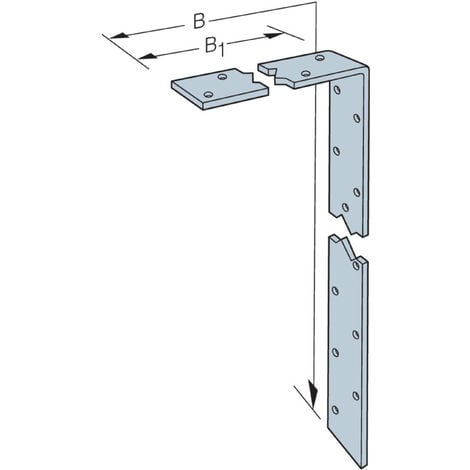 B
$B_1$