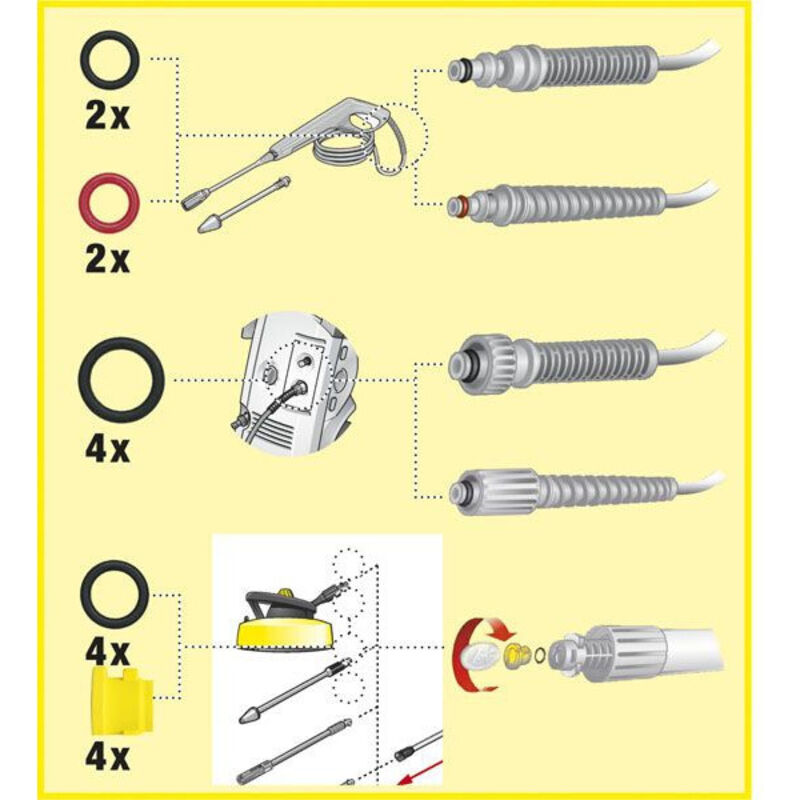 2x

2x

4x

4x

4x