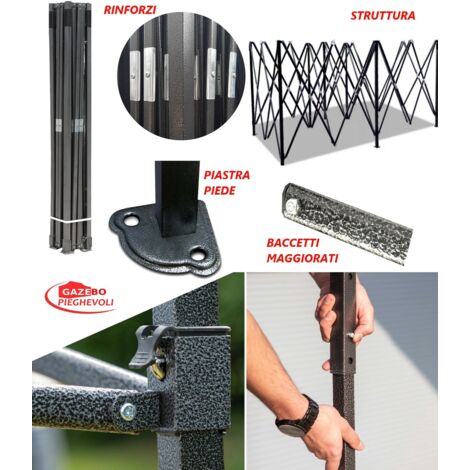 RINFORZI

STRUTTURA

PIASTRA PIEDE

BACCETTI MAGGIORATI

GAZEBO PIEGHEVOLI