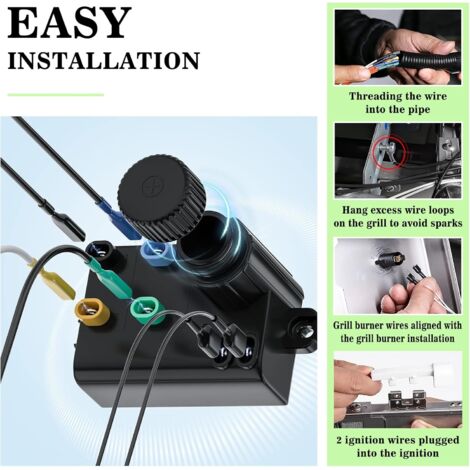 EASY
INSTALLATION

Threading the wire into the pipe

Hang excess wire loops on the grill to avoid sparks

Grill burner wires aligned with the grill burner installation

2 ignition wires plugged into the ignition