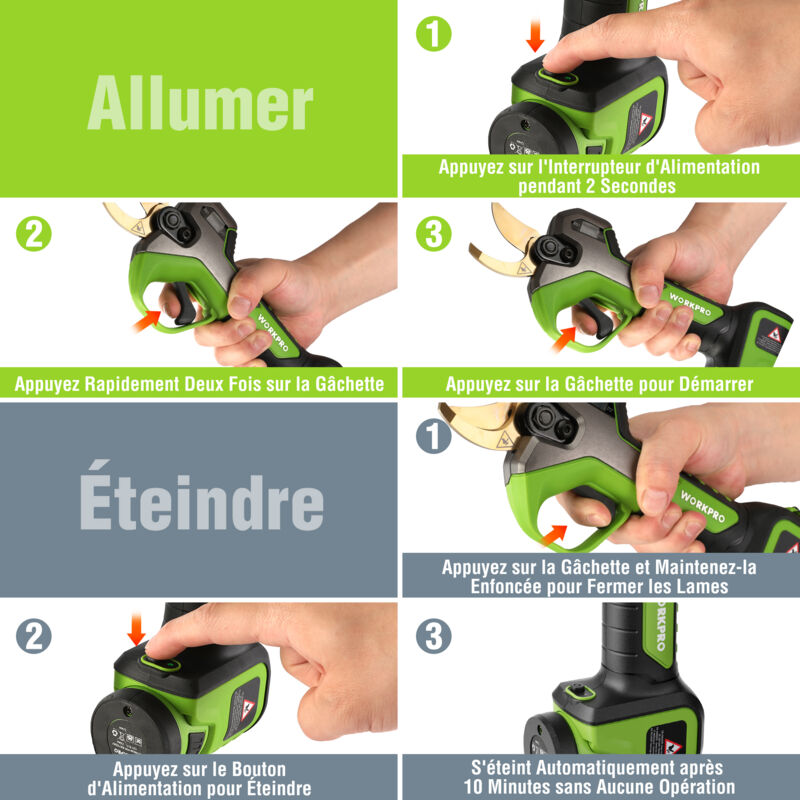 Allumer

1
Appuyez sur l'Interrupteur d'Alimentation pendant 2 Secondes

2
WORKPRO
Appuyez Rapidement Deux Fois sur la Gâchette

3
WORKPRO
Appuyez sur la Gâchette pour Démarrer

Éteindre

1
WORKPRO
Appuyez sur la Gâchette et Maintenez-la Enfoncée pour Fermer les Lames

2
Appuyez sur le Bouton d'Alimentation pour Éteindre

3
WORKPRO
S'éteint Automatiquement après 10 Minutes sans Aucune Opération