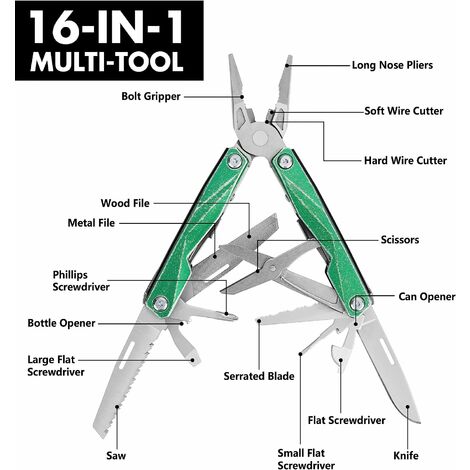 16-IN-1
MULTI-TOOL

Long Nose Pliers
Bolt Gripper
Soft Wire Cutter
Hard Wire Cutter
Wood File
Metal File
Scissors
Phillips Screwdriver
Can Opener
Bottle Opener
Large Flat Screwdriver
Serrated Blade
Flat Screwdriver
Saw
Small Flat Screwdriver
Knife