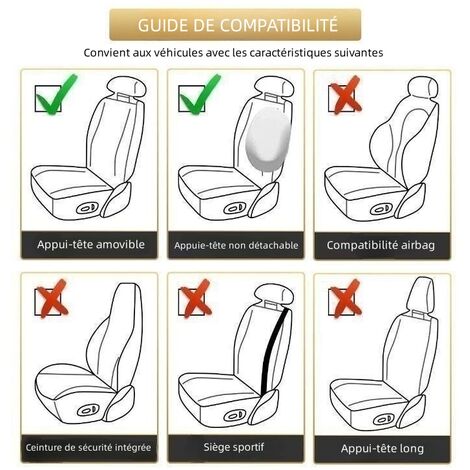 GUIDE DE COMPATIBILITÉ

Convient aux véhicules avec les caractéristiques suivantes

Appui-tête amovible

Appuie-tête non détachable

Compatibilité airbag

Ceinture de sécurité intégrée

Siège sportif

Appui-tête long