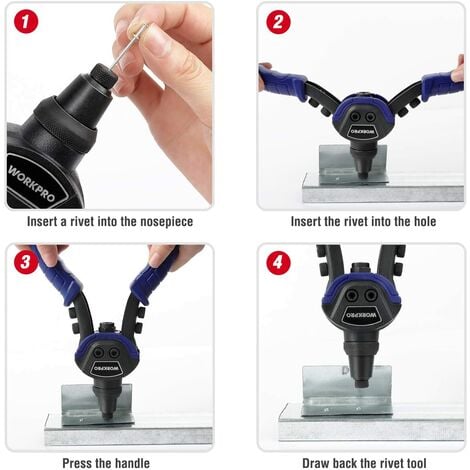 1

WORKPRO

Insert a rivet into the nosepiece

2

WORKPRO

Insert the rivet into the hole

3

WORKPRO

Press the handle

4

WORKPRO

Draw back the rivet tool