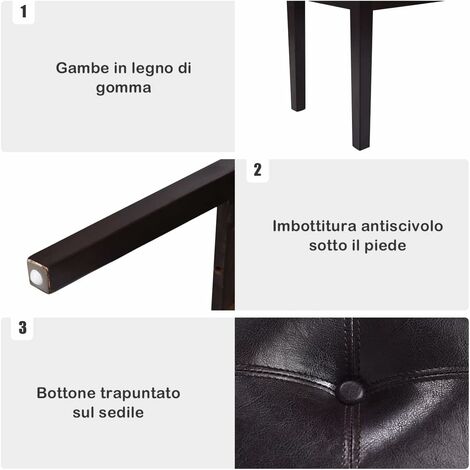 1

Gambe in legno di gomma

2

Imbottitura antiscivolo sotto il piede

3

Bottone trapuntato sul sedile