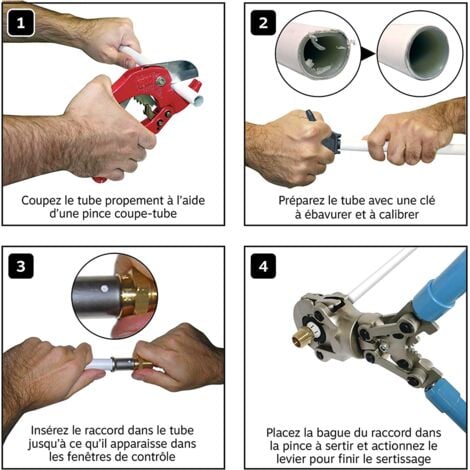 1

Coupez le tube propement à l'aide d'une pince coupe-tube

2

Préparez le tube avec une clé à ébavurer et à calibrer

3

Insérez le raccord dans le tube jusqu'à ce qu'il apparaisse dans les fenêtres de contrôle

4

Placez la bague du raccord dans la pince à sertir et actionnez le levier pour finir le sertissage