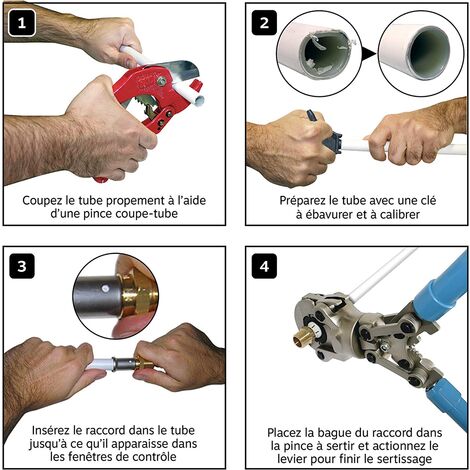 1

Coupez le tube propement à l'aide d'une pince coupe-tube

2

Préparez le tube avec une clé à ébavurer et à calibrer

3

Insérez le raccord dans le tube jusqu'à ce qu'il apparaisse dans les fenêtres de contrôle

4

Placez la bague du raccord dans la pince à sertir et actionnez le levier pour finir le sertissage