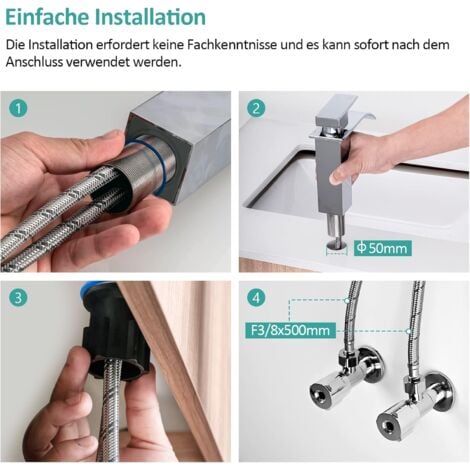 Einfache Installation

Die Installation erfordert keine Fachkenntnisse und es kann sofort nach dem Anschluss verwendet werden.

1

2

Φ50mm

3

4

F3/8x500mm