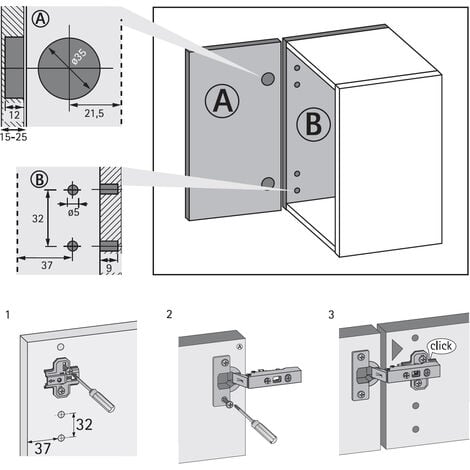 A
ø35
12
21,5
15-25

B
32
ø5
37
9

A
B

1
32
37

2
A

3
click