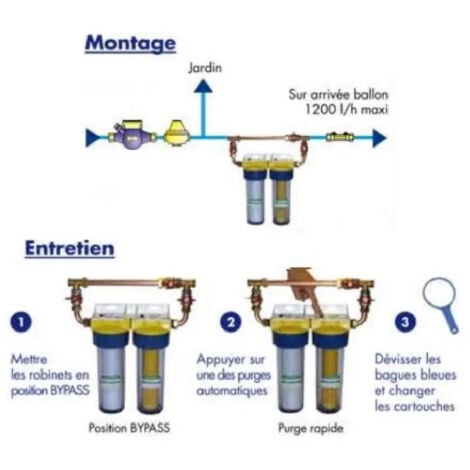 Montage

Jardin

Sur arrivée ballon 1200 l/h maxi

Entretien

1

Mettre les robinets en position BYPASS

Position BYPASS

2

Appuyer sur une des purges automatiques

Purge rapide

3

Dévisser les bagues bleues et changer les cartouches