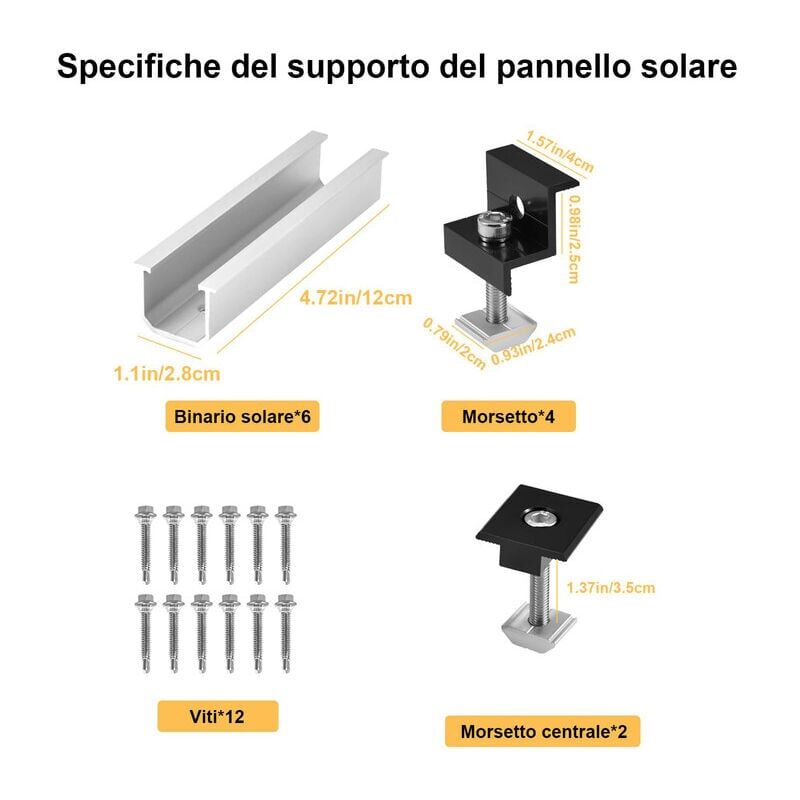 Specifiche del supporto del pannello solare

4.72in/12cm

1.1in/2.8cm

Binario solare*6

1.57in/4cm

0.98in/2.5cm

0.79in/2cm

0.93in/2.4cm

Morsetto*4

Viti*12

1.37in/3.5cm

Morsetto centrale*2