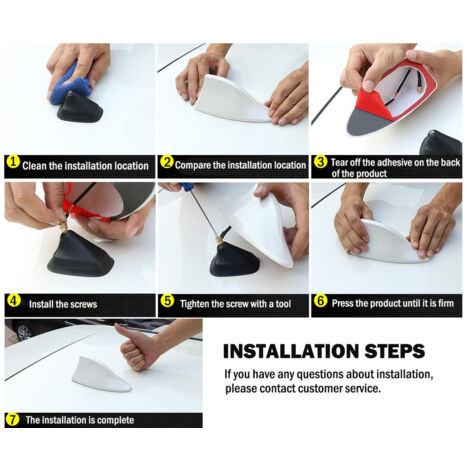 1 Clean the installation location

2 Compare the installation location

3 Tear off the adhesive on the back of the product

4 Install the screws

5 Tighten the screw with a tool

6 Press the product until it is firm

7 The installation is complete

INSTALLATION STEPS

If you have any questions about installation, please contact customer service.