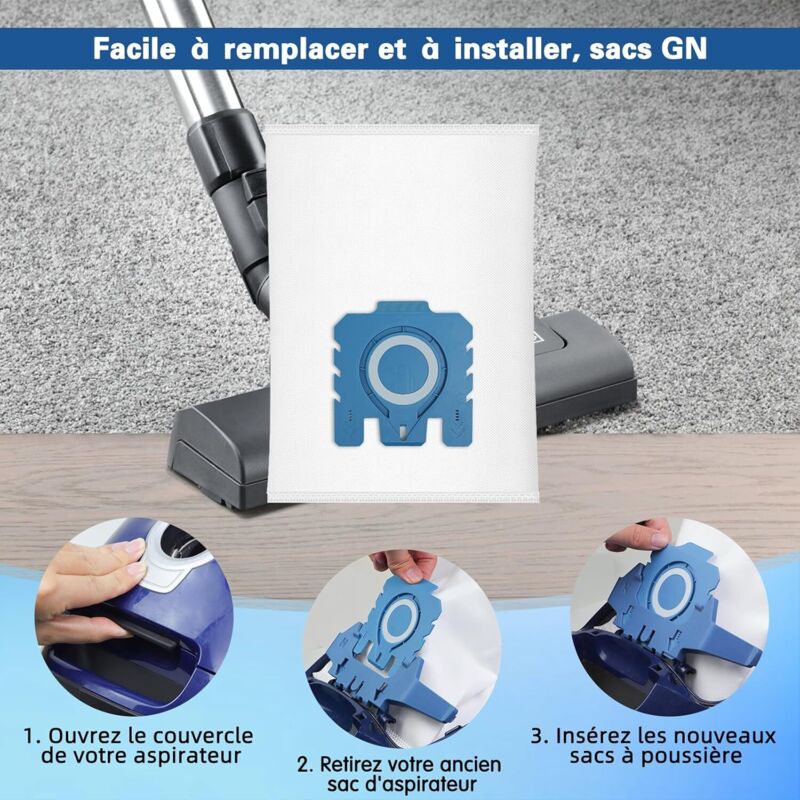 Facile à remplacer et à installer, sacs GN

1. Ouvrez le couvercle de votre aspirateur

2. Retirez votre ancien sac d'aspirateur

3. Insérez les nouveaux sacs à poussière